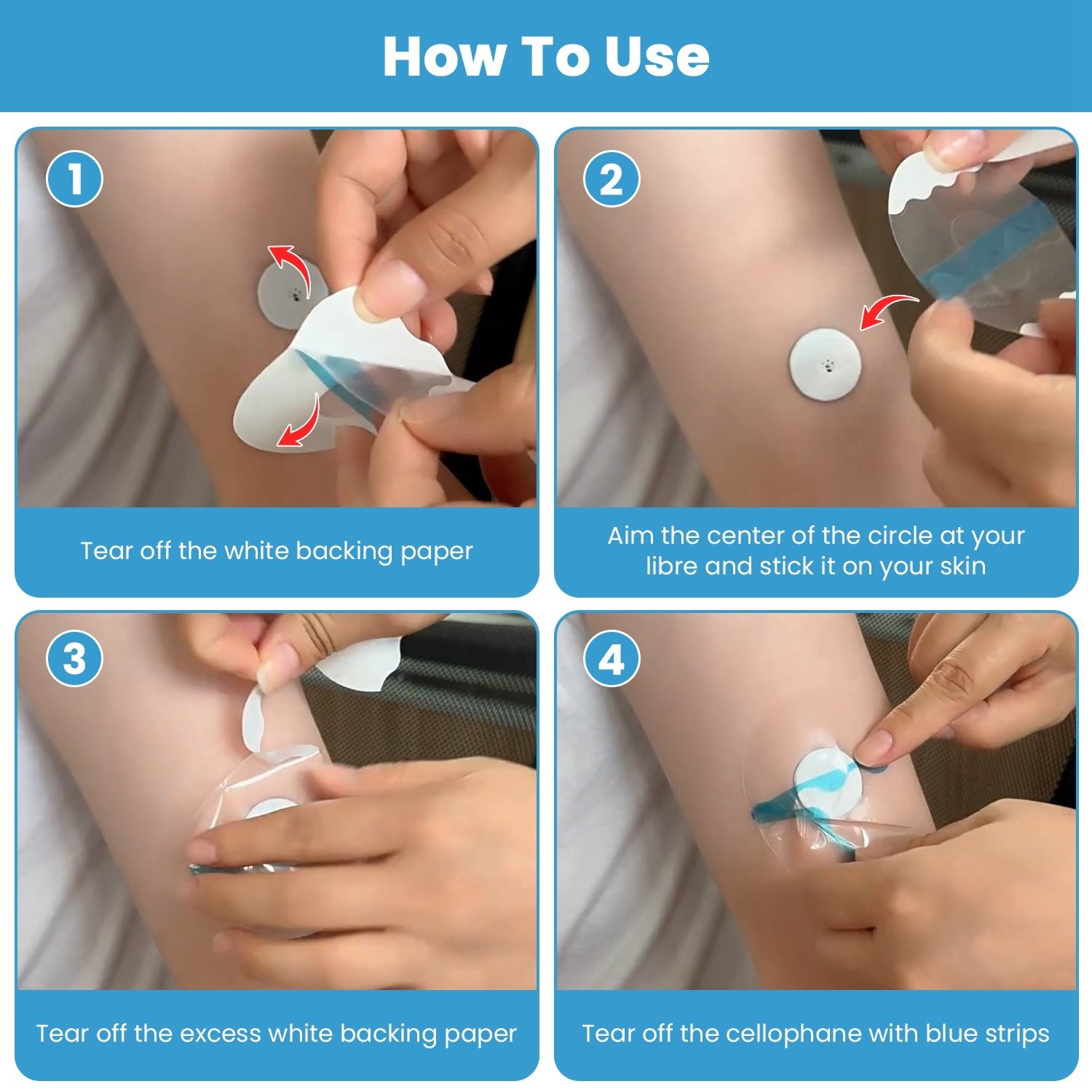 How To Use

1

Tear off the white backing paper

2

Aim the center of the circle at your libre and stick it on your skin

3

Tear off the excess white backing paper

4

Tear off the cellophane with blue strips